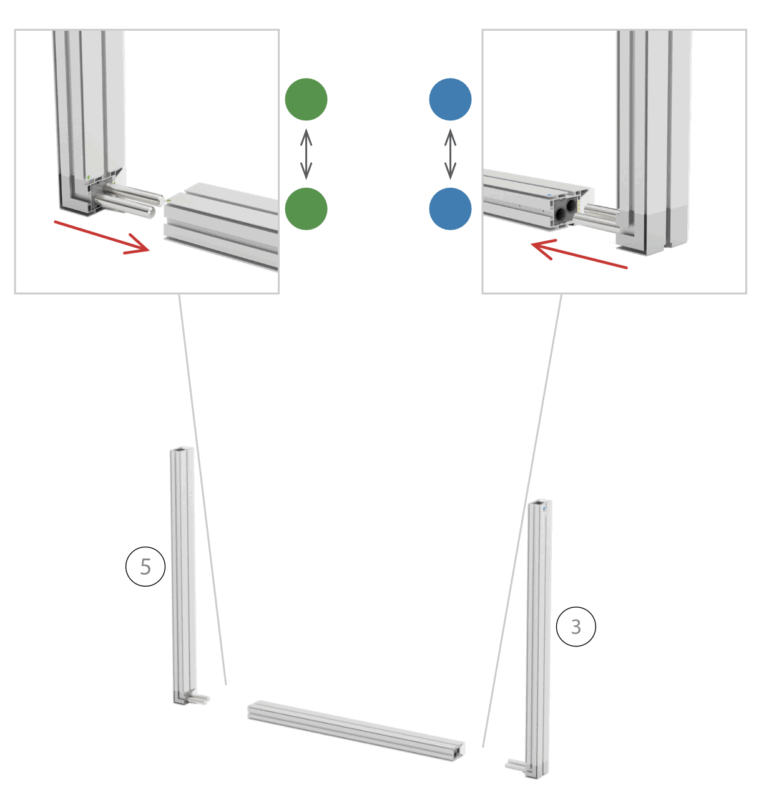 5

3